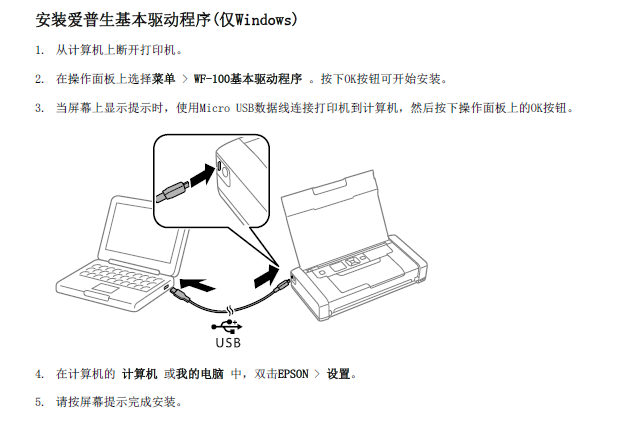 安装爱普生基本驱动程序(仅Windows)

1. 从计算机上断开打印机。

2. 在操作面板上选择菜单 > WF-100基本驱动程序 。按下OK按钮可开始安装。

3. 当屏幕上显示提示时，使用Micro USB数据线连接打印机到计算机，然后按下操作面板上的OK按钮。

USB

4. 在计算机的 计算机 或我的电脑 中，双击EPSON > 设置。

5. 请按屏幕提示完成安装。